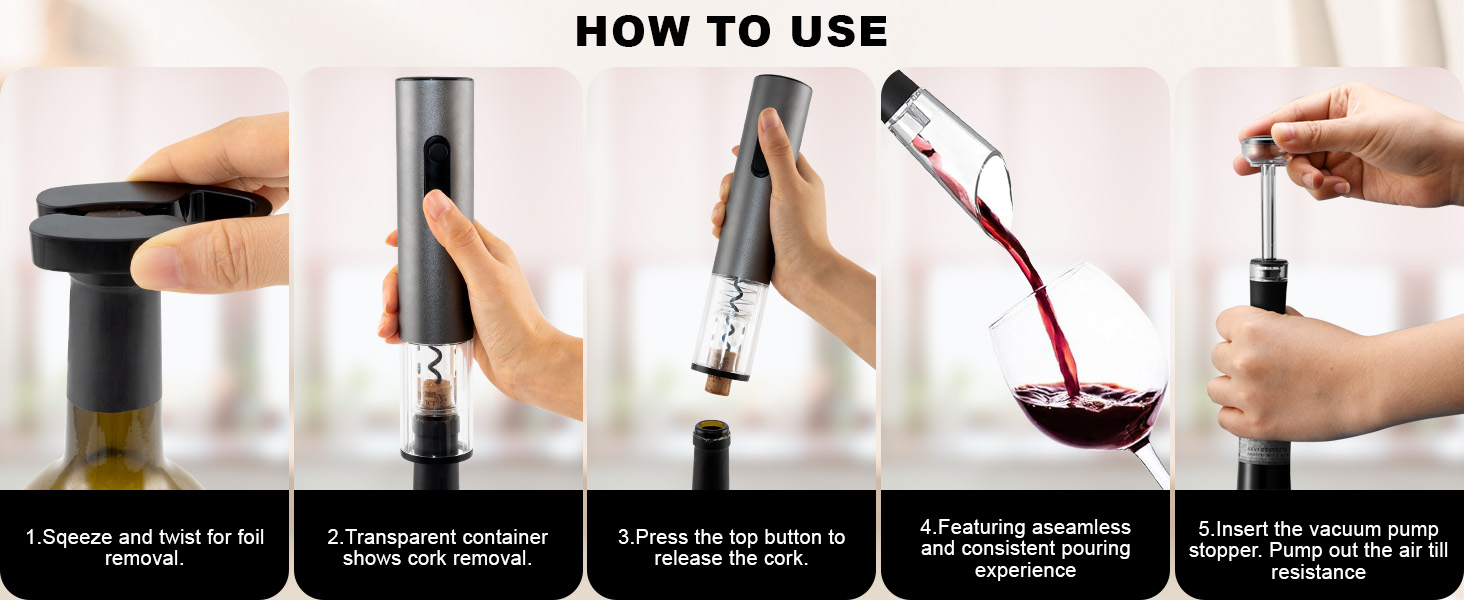 HOW TO USE

1.Sqeeze and twist for foil removal.

2.Transparent container shows cork removal.

3.Press the top button to release the cork.

4.Featuring aseamless and consistent pouring experience

5.Insert the vacuum pump stopper. Pump out the air till resistance