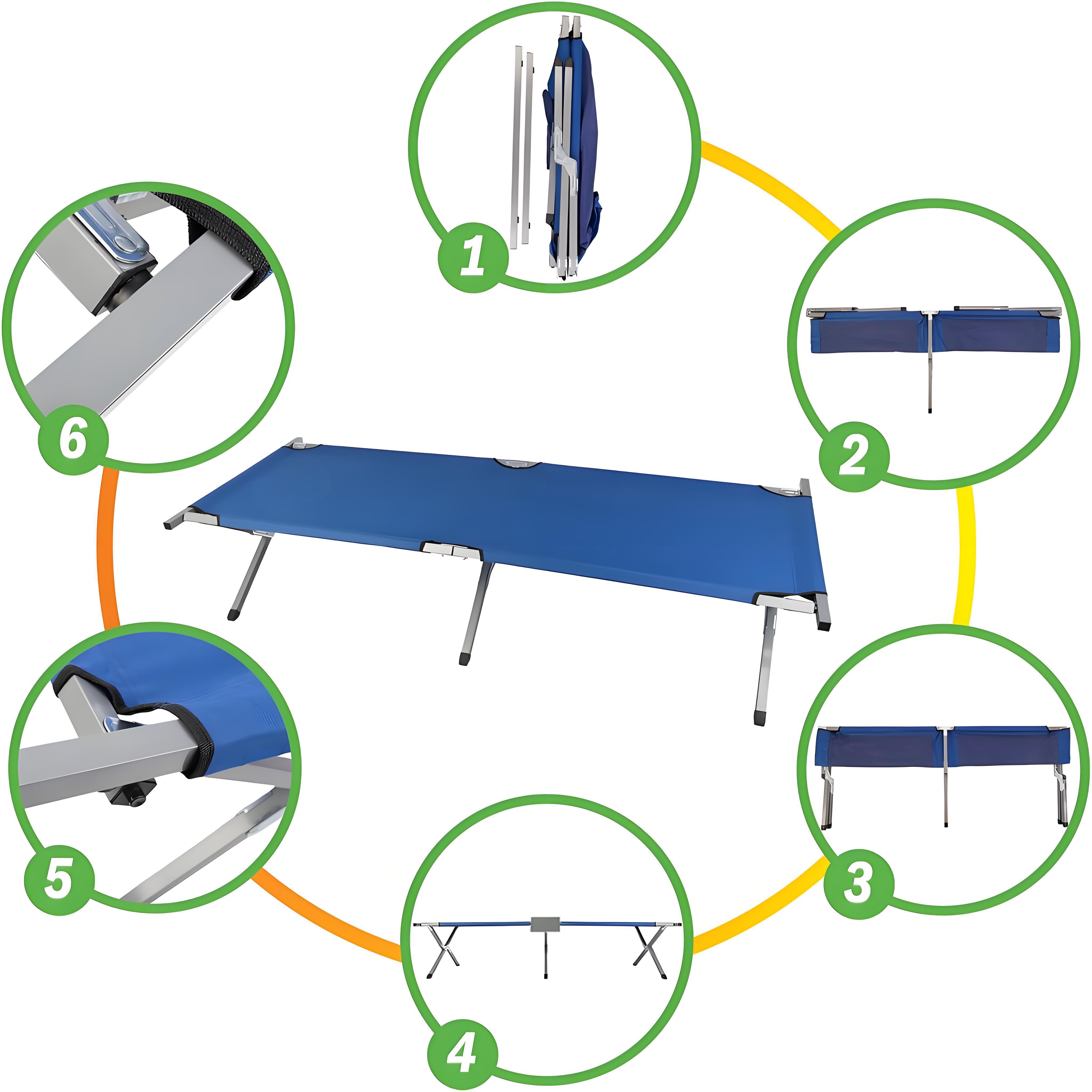 1

2

3

4

5

6