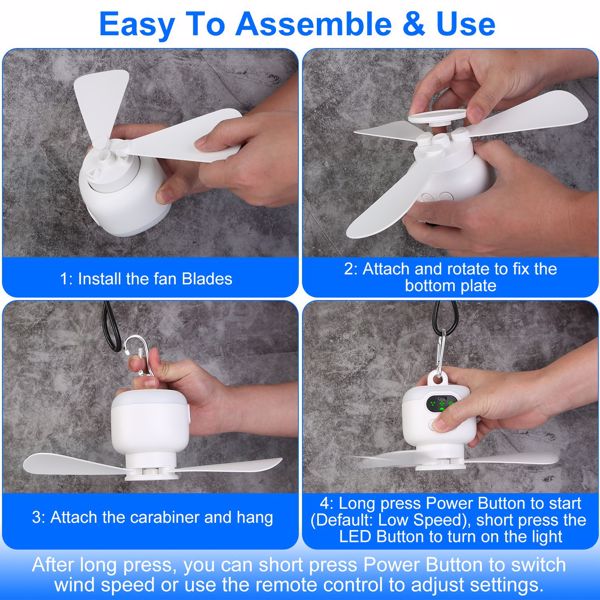 Easy To Assemble & Use

1: Install the fan Blades

2: Attach and rotate to fix the bottom plate

3: Attach the carabiner and hang

4: Long press Power Button to start (Default: Low Speed), short press the LED Button to turn on the light

After long press, you can short press Power Button to switch wind speed or use the remote control to adjust settings.