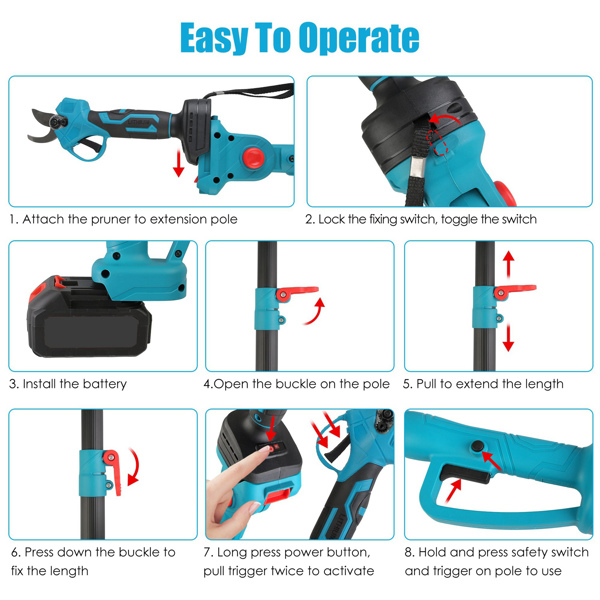 Easy To Operate

1. Attach the pruner to extension pole

2. Lock the fixing switch, toggle the switch

3. Install the battery

4.Open the buckle on the pole

5. Pull to extend the length

6. Press down the buckle to fix the length

7. Long press power button, pull trigger twice to activate

8. Hold and press safety switch and trigger on pole to use