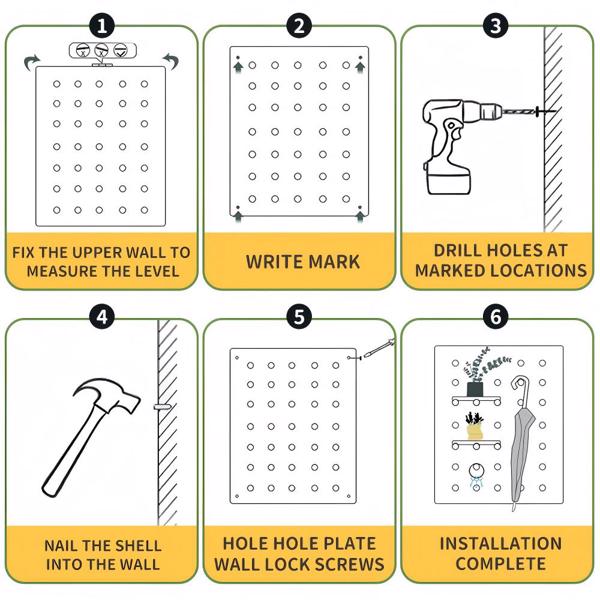 1
FIX THE UPPER WALL TO MEASURE THE LEVEL

2
WRITE MARK

3
DRILL HOLES AT MARKED LOCATIONS

4
NAIL THE SHELL INTO THE WALL

5
HOLE HOLE PLATE WALL LOCK SCREWS

6
INSTALLATION COMPLETE