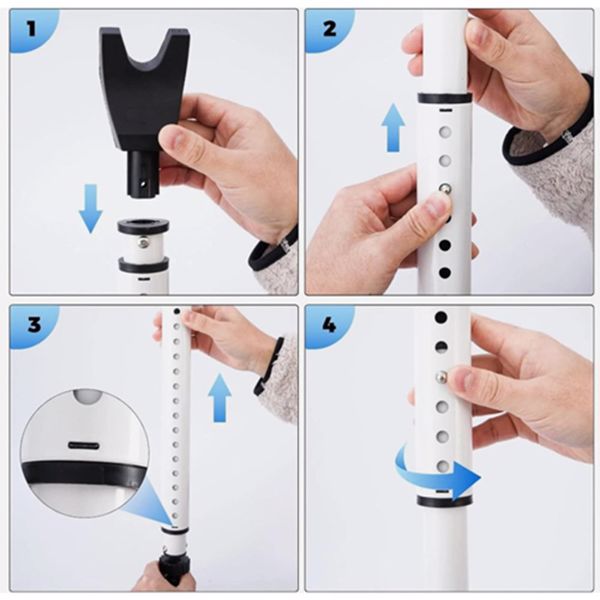 1

2

3

4