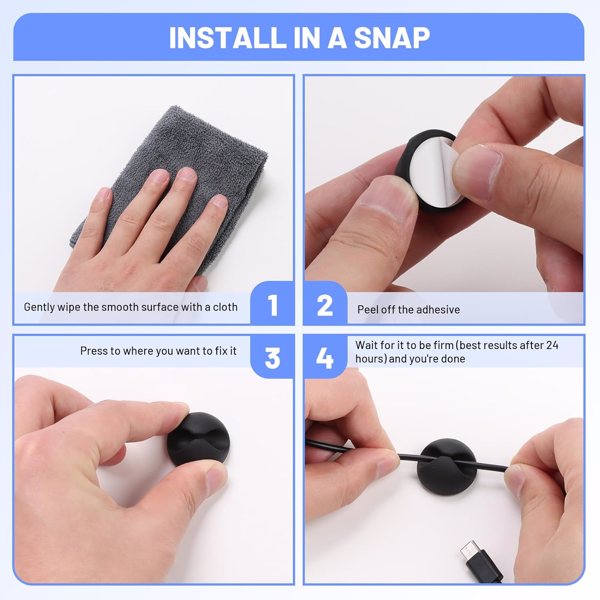 INSTALL IN A SNAP

Gently wipe the smooth surface with a cloth

1

2

Peel off the adhesive

Press to where you want to fix it

3

4

Wait for it to be firm (best results after 24 hours) and you're done