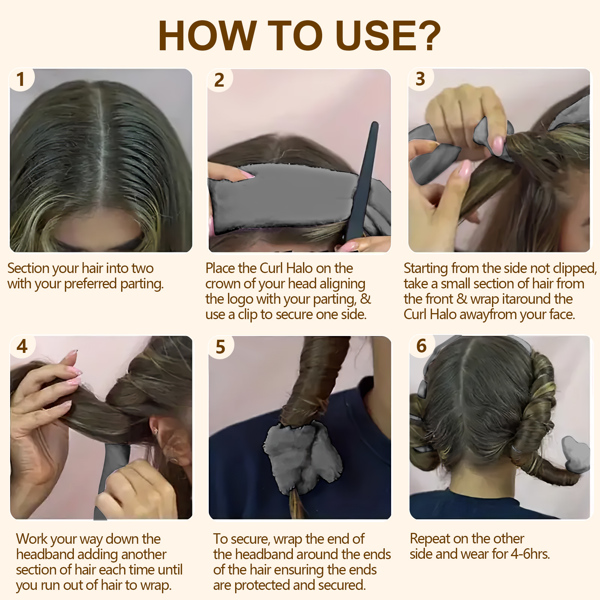 HOW TO USE?

1

Section your hair into two with your preferred parting.

2

Place the Curl Halo on the crown of your head aligning the logo with your parting, & use a clip to secure one side.

3

Starting from the side not clipped, take a small section of hair from the front & wrap itaround the Curl Halo awayfrom your face.

4

Work your way down the headband adding another section of hair each time until you run out of hair to wrap.

5

To secure, wrap the end of the headband around the ends of the hair ensuring the ends are protected and secured.

6

Repeat on the other side and wear for 4-6hrs.