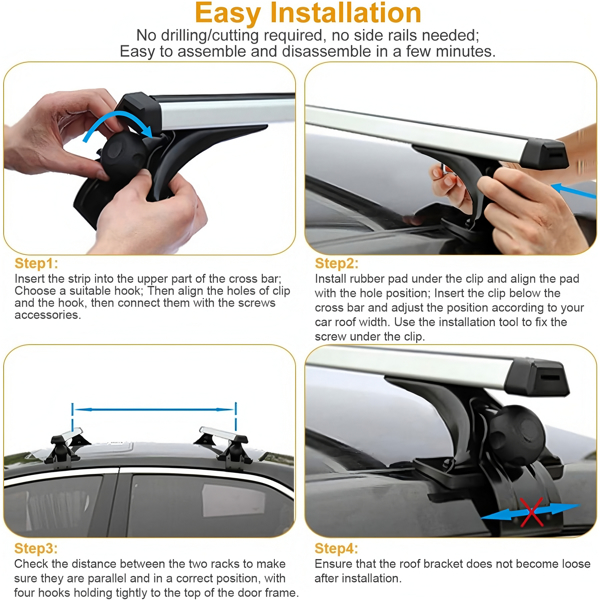 Easy Installation

No drilling/cutting required, no side rails needed; Easy to assemble and disassemble in a few minutes.

Step1:
Insert the strip into the upper part of the cross bar; Choose a suitable hook; Then align the holes of clip and the hook, then connect them with the screws accessories.

Step2:
Install rubber pad under the clip and align the pad with the hole position; Insert the clip below the cross bar and adjust the position according to your car roof width. Use the installation tool to fix the screw under the clip.

Step3:
Check the distance between the two racks to make sure they are parallel and in a correct position, with four hooks holding tightly to the top of the door frame.

Step4:
Ensure that the roof bracket does not become loose after installation.