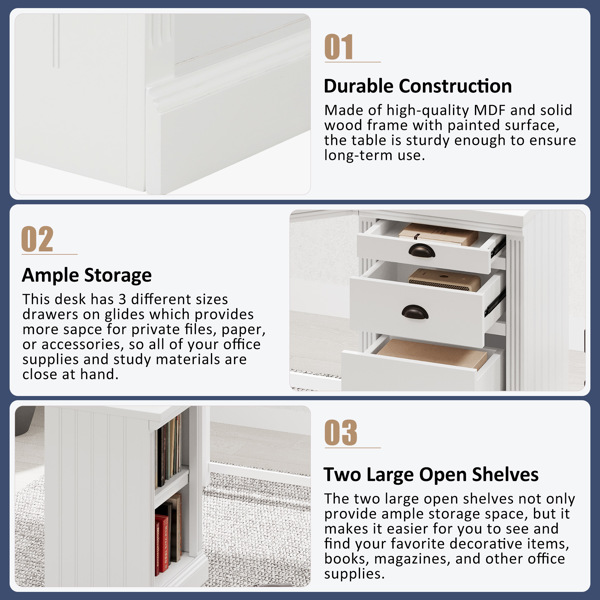 01

Durable Construction

Made of high-quality MDF and solid wood frame with painted surface, the table is sturdy enough to ensure long-term use.

02

Ample Storage

This desk has 3 different sizes drawers on glides which provides more sapce for private files, paper, or accessories, so all of your office supplies and study materials are close at hand.

03

Two Large Open Shelves

The two large open shelves not only provide ample storage space, but it makes it easier for you to see and find your favorite decorative items, books, magazines, and other office supplies.