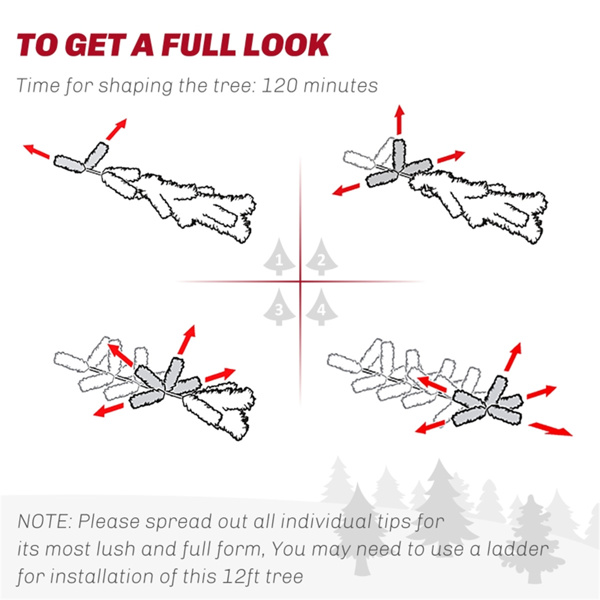 TO GET A FULL LOOK

Time for shaping the tree: 120 minutes

1 2
3 4

NOTE: Please spread out all individual tips for its most lush and full form, You may need to use a ladder for installation of this 12ft tree