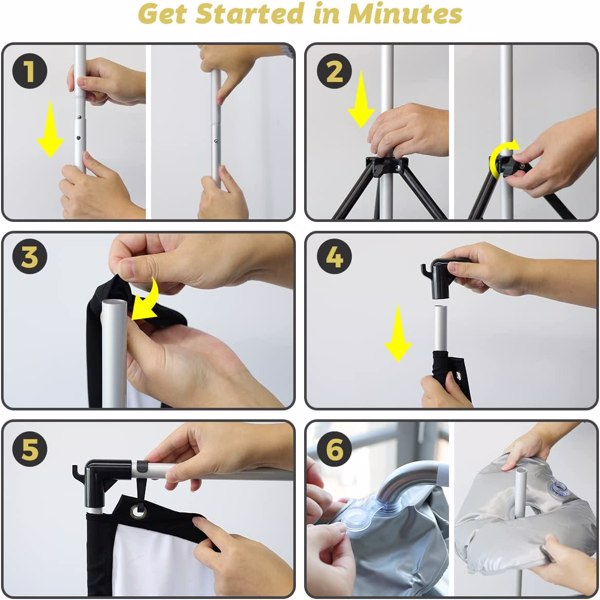 Get Started in Minutes

1

2

3

4

5

6