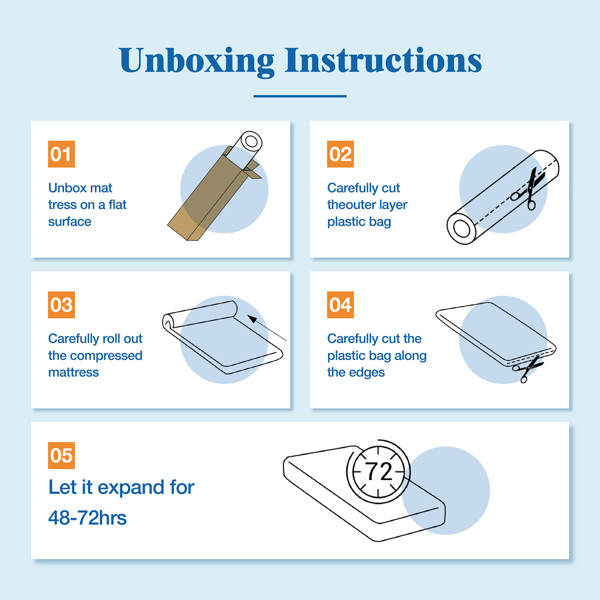 Unboxing Instructions

01
Unbox mat tress on a flat surface

02
Carefully cut theouter layer plastic bag

03
Carefully roll out the compressed mattress

04
Carefully cut the plastic bag along the edges

05
Let it expand for 48-72hrs

72