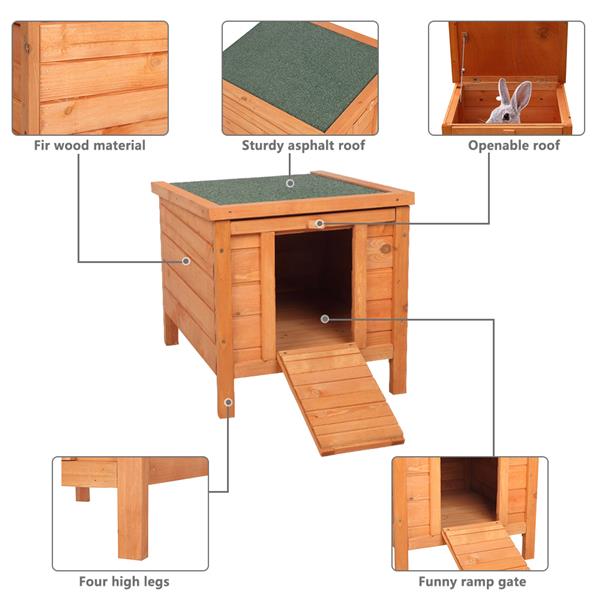 Fir wood material

Sturdy asphalt roof

Openable roof

Four high legs

Funny ramp gate