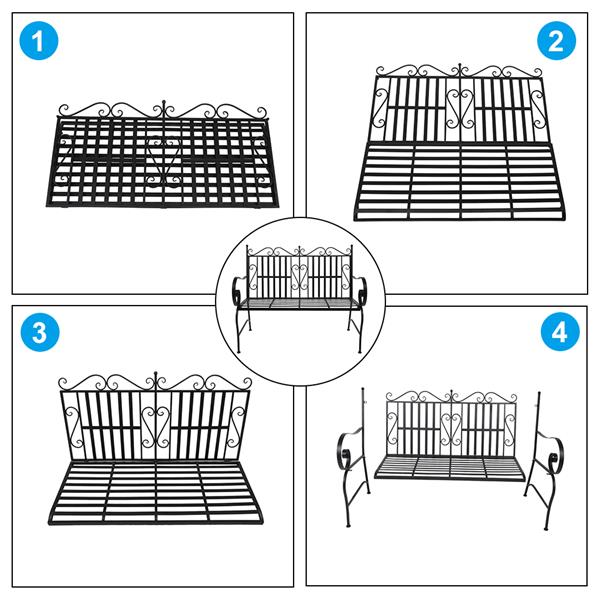 1
2
3
4