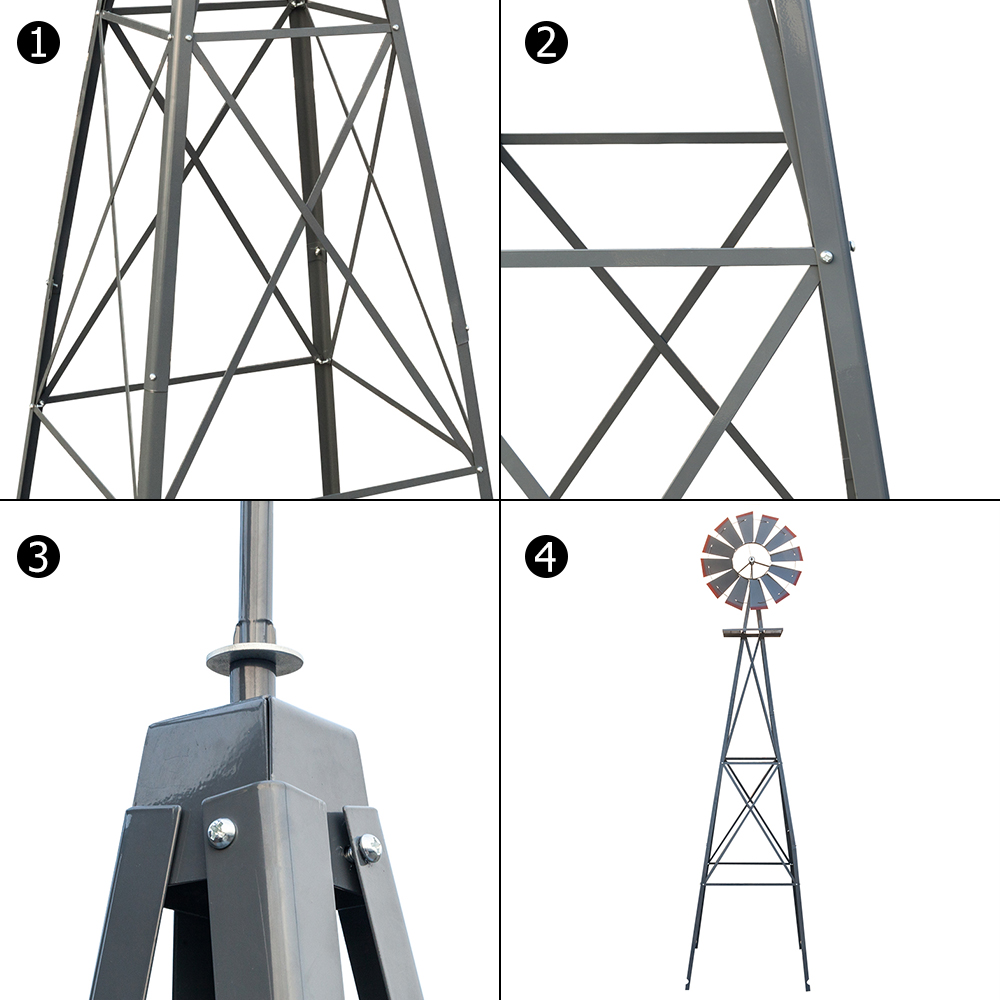 1

2

3

4