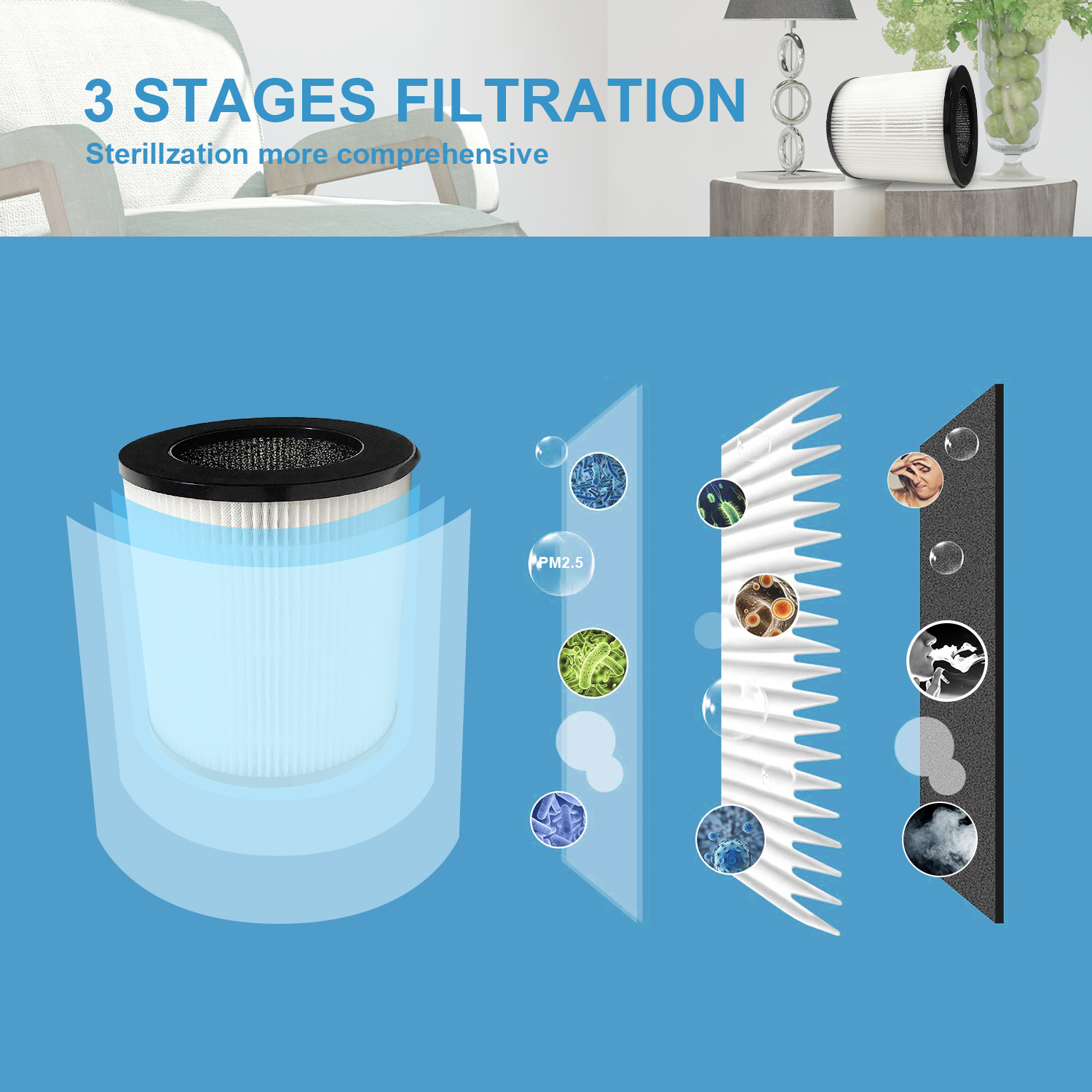 3 STAGES FILTRATION
Sterillzation more comprehensive

PM2.5